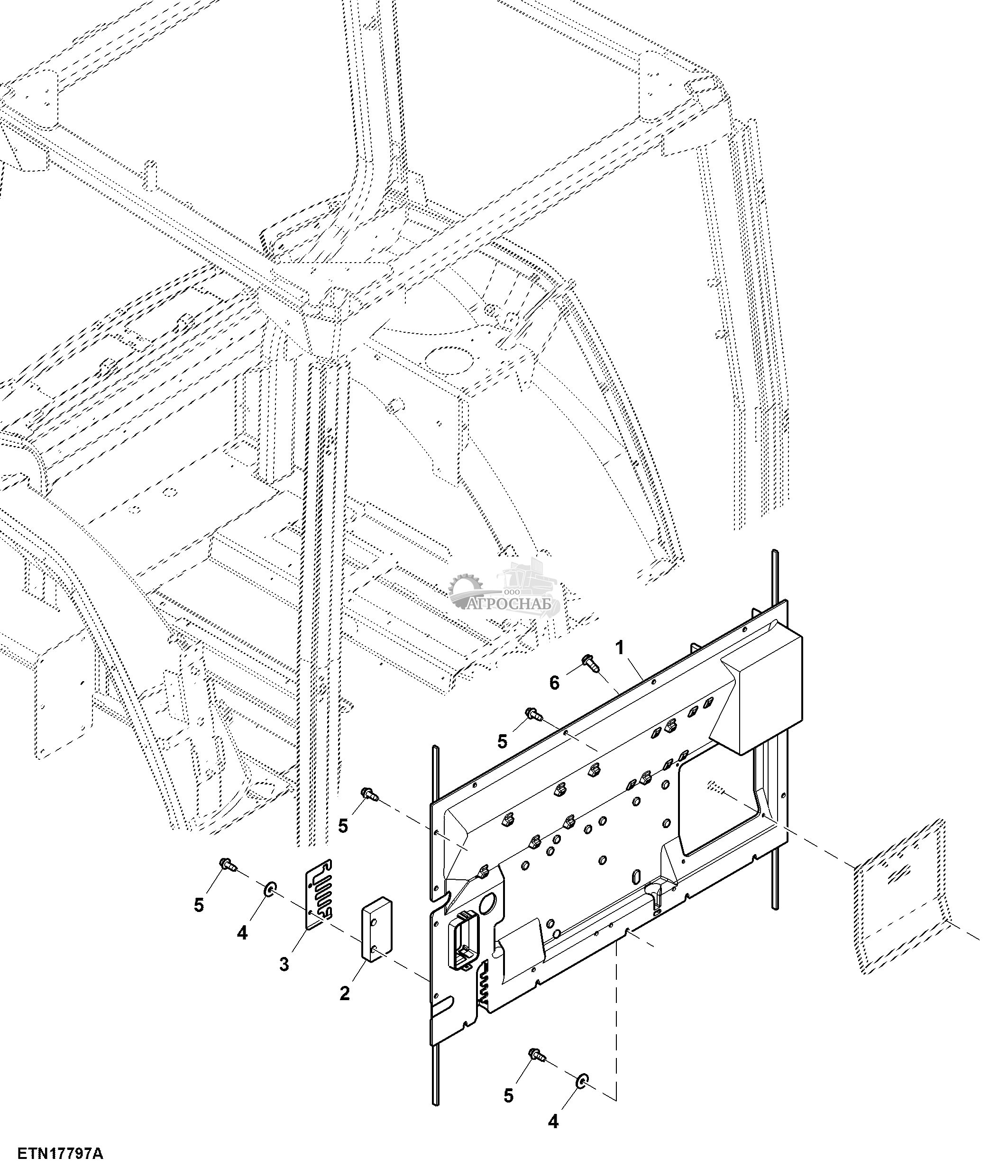 ООО
АГРОСНАБ

1
6
5
5
5
4
3
2
5
4

ETN17797A